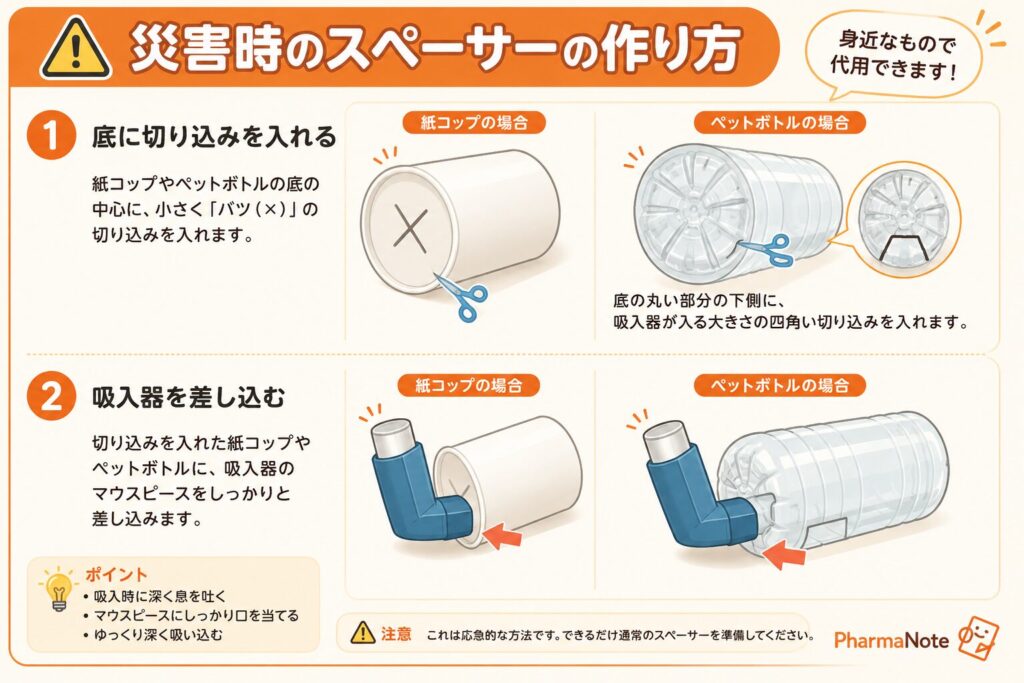 災害時のスペーサーの作り方

身近なもので代用できます！

1 底に切り込みを入れる

紙コップやペットボトルの底の中心に、小さく「バツ（×）」の切り込みを入れます。

紙コップの場合

ペットボトルの場合

底の丸い部分の下側に、吸入器が入る大きさの四角い切り込みを入れます。

2 吸入器を差し込む

切り込みを入れた紙コップやペットボトルに、吸入器のマウスピースをしっかりと差し込みます。

紙コップの場合

ペットボトルの場合

ポイント
• 吸入時に深く息を吐く
• マウスピースにしっかり口を当てる
• ゆっくり深く吸い込む

注意 これは応急的な方法です。できるだけ通常のスペーサーを準備してください。

PharmaNote